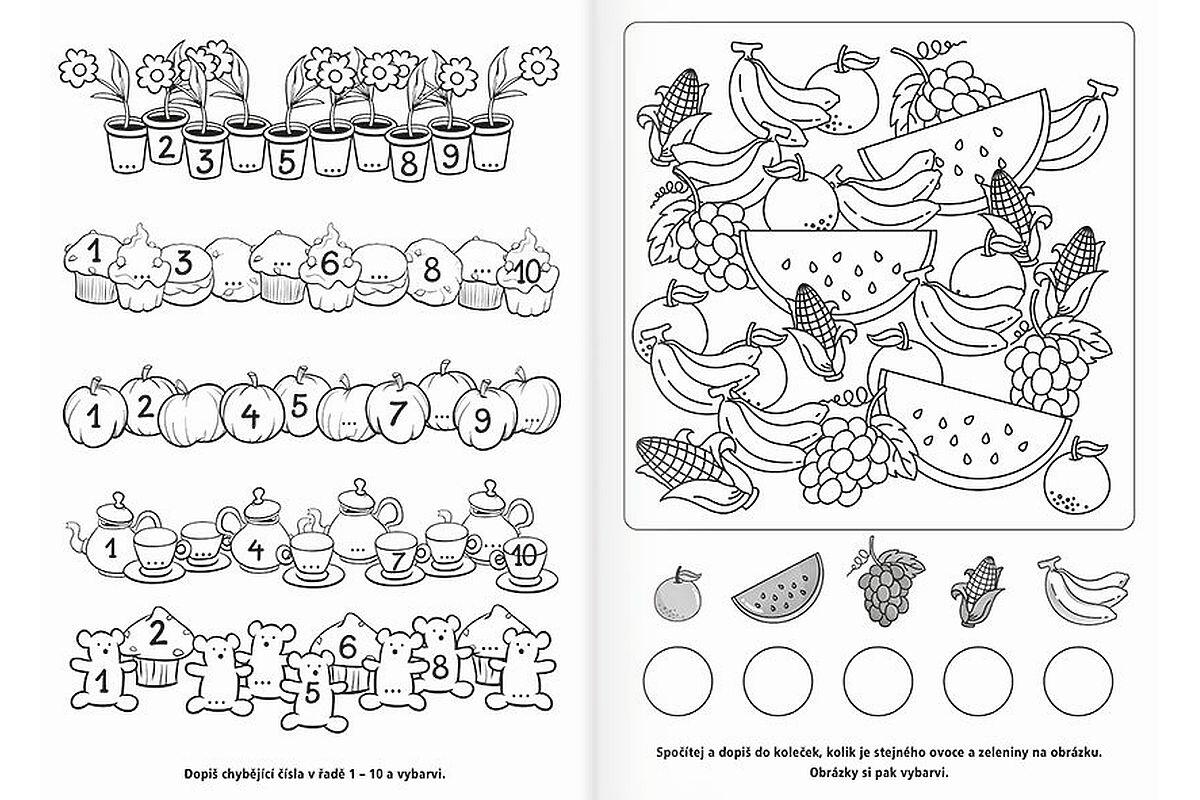 ... 2 3 ... 5 ... ... 8 9 ...

1 ... 3 ... ... 6 ... 8 ... 10

1 2 ... 4 5 ... 7 ... 9 ...

1 ... ... 4 ... ... 7 ... ... 10

1 2 ... ... 5 6 ... 8 ... ...

Dopiš chybějící čísla v řadě 1 – 10 a vybarvi.

Spočítej a dopiš do koleček, kolik je stejného ovoce a zeleniny na obrázku. Obrázky si pak vybarvi.