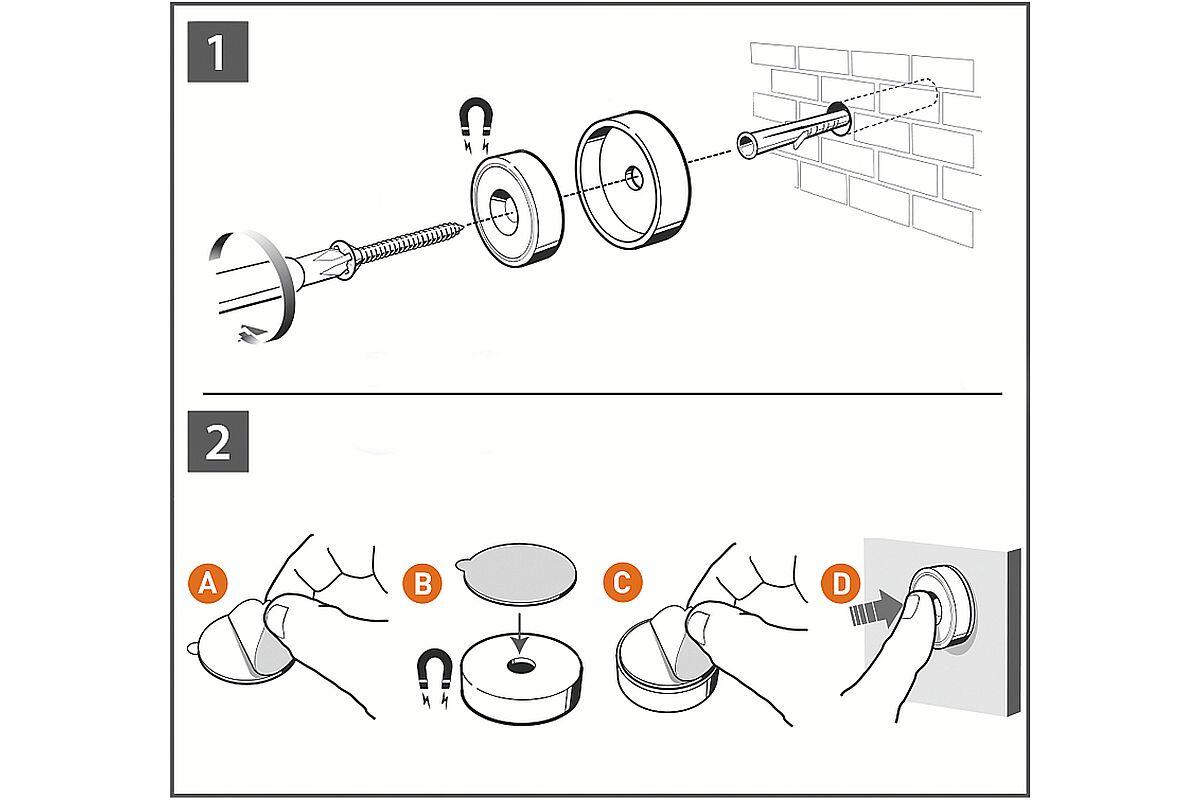 1

2

A

B

C

D